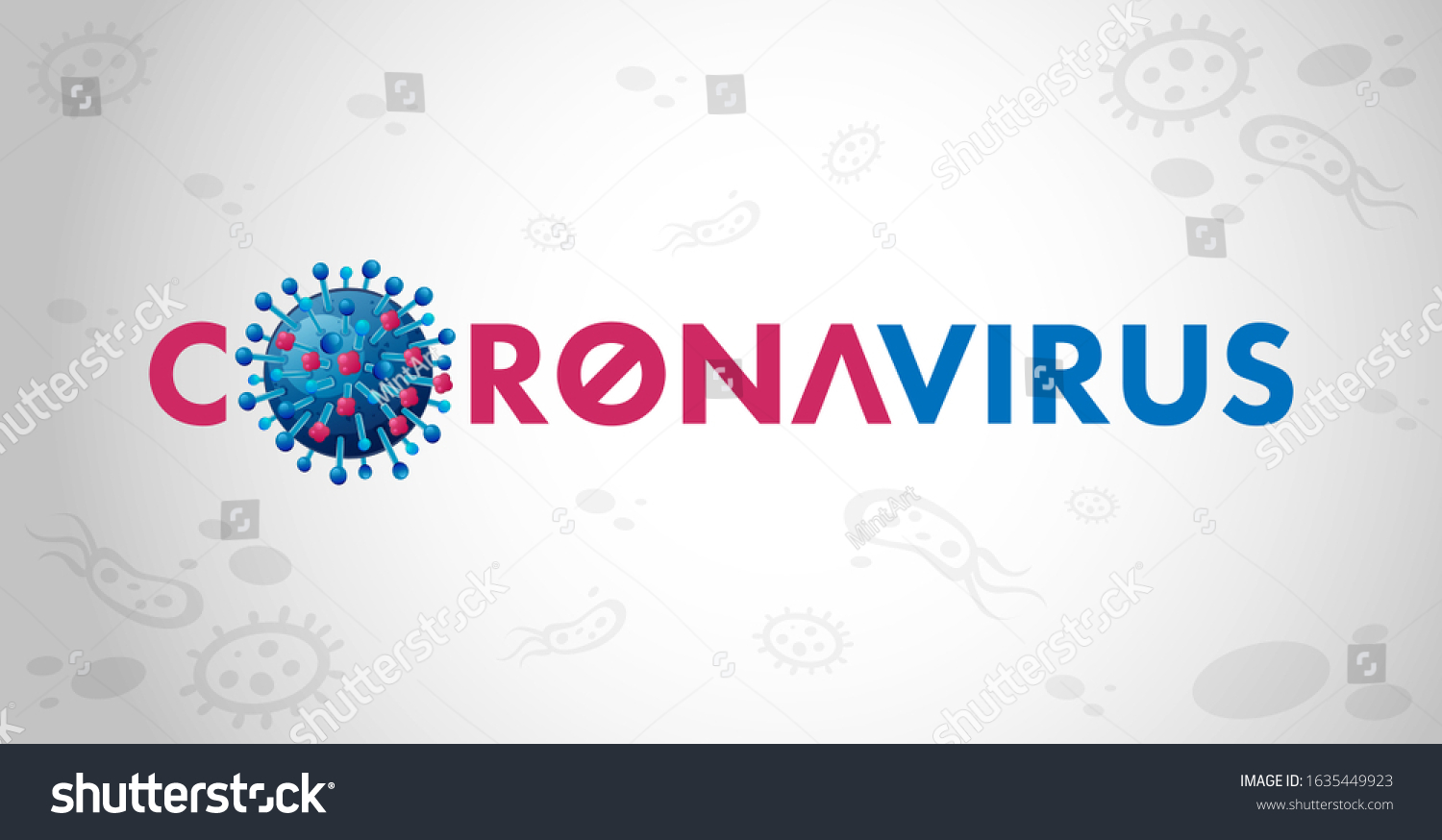 CORONAVIRUS

shutterstock

MintArt

shutterstock

IMAGE ID: 1635449923
www.shutterstock.com